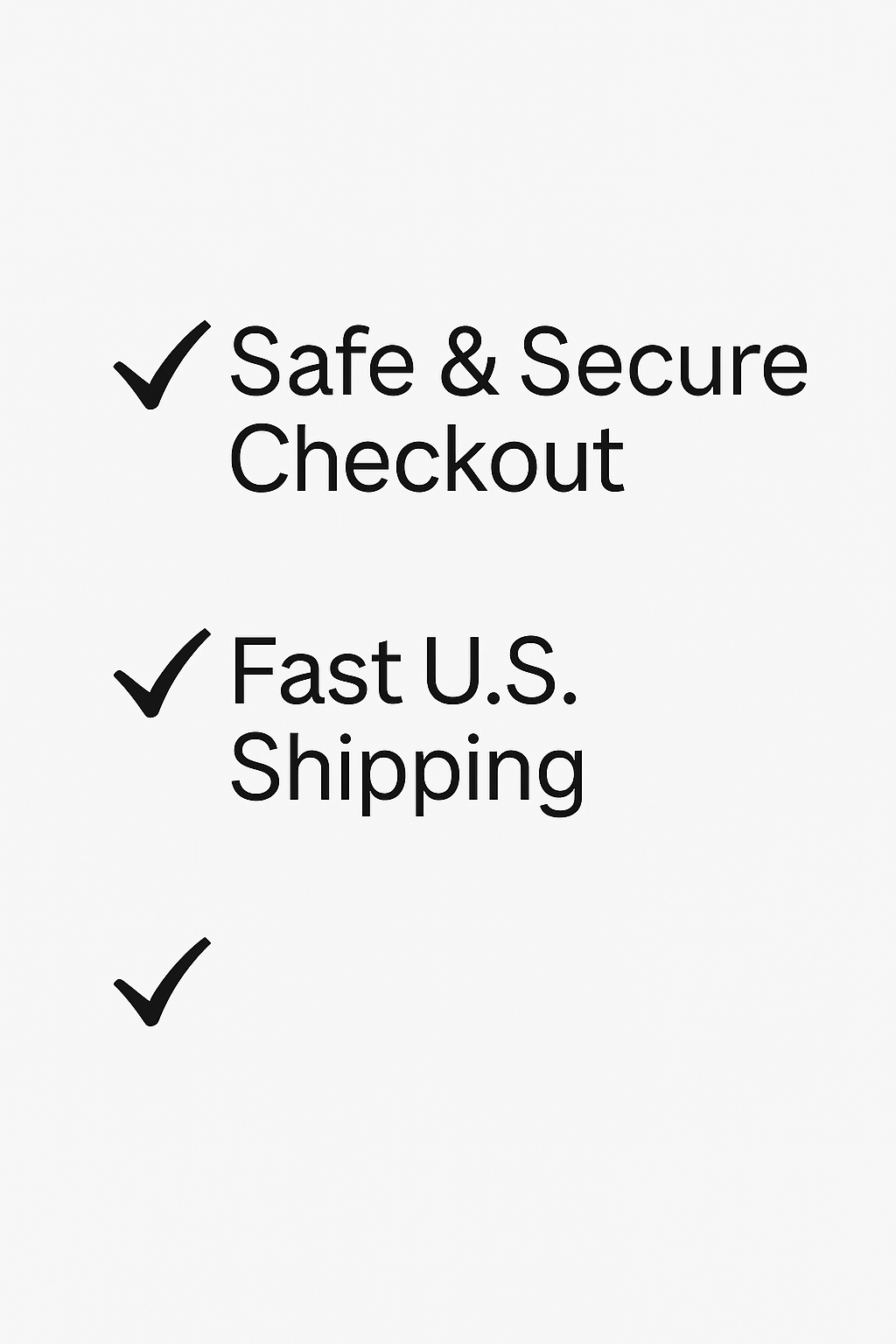 ✓ Safe & Secure Checkout

✓ Fast U.S. Shipping

✓